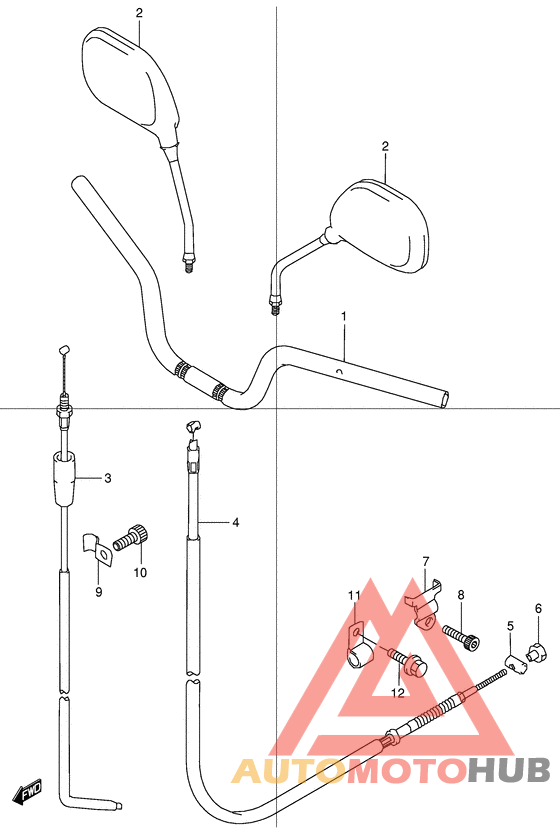 2
2
1
3
4
10
9
7
11
8
6
5
12
FWD
AUTOMOTOHUB