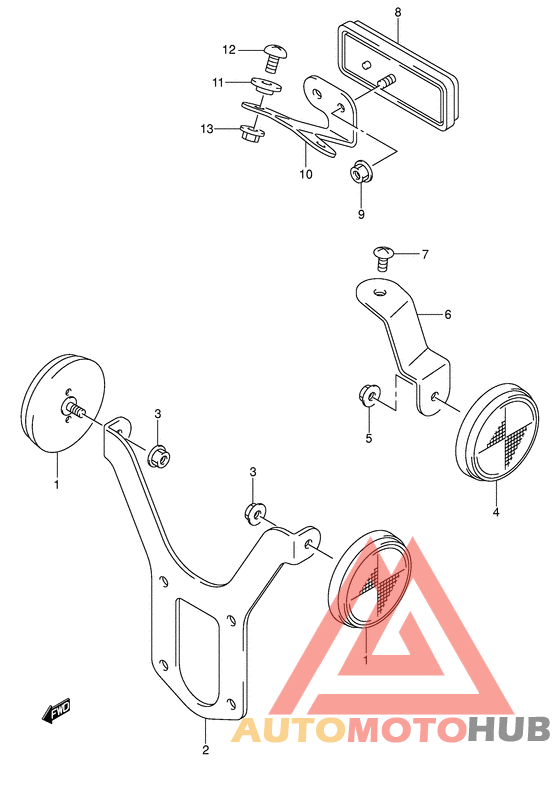 8
12
11
13
10
9
7
6
5
4
3
1
3
1
FWD
2
AUTOMOTOHUB