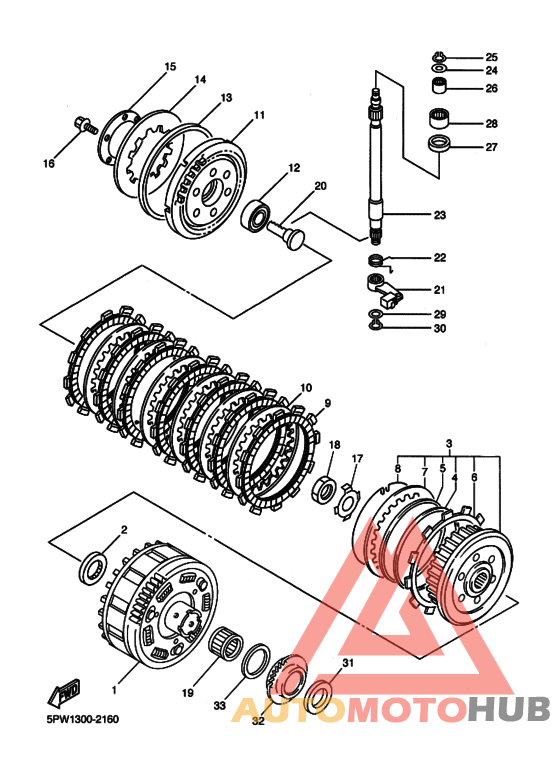 15
14
13
11
16
12
20
25
24
26
28
27
23
22
21
29
30
10
9
18
17
3
8
7
5
4
6
2
1
19
33
32
31
FWD
5PW1300-2160
AUTOMOTOHUB