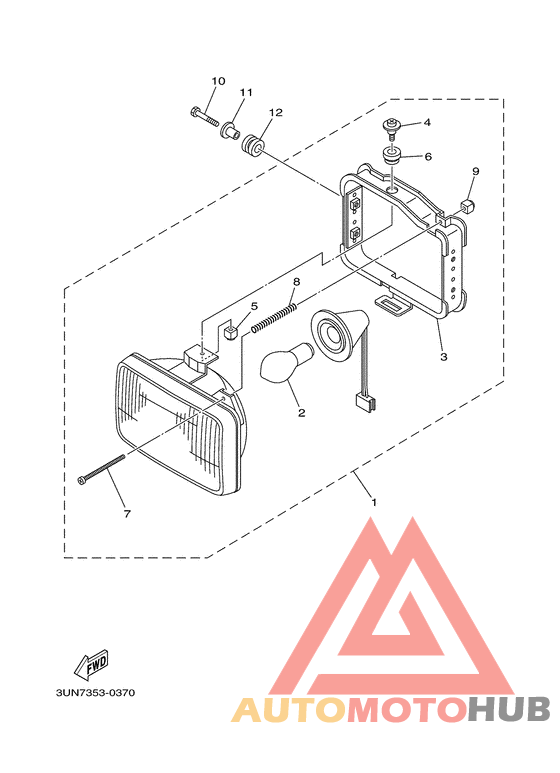 10
11
12
4
6
9
8
5
3
2
7
1
FWD
3UN7353-0370
AUTOMOTOHUB