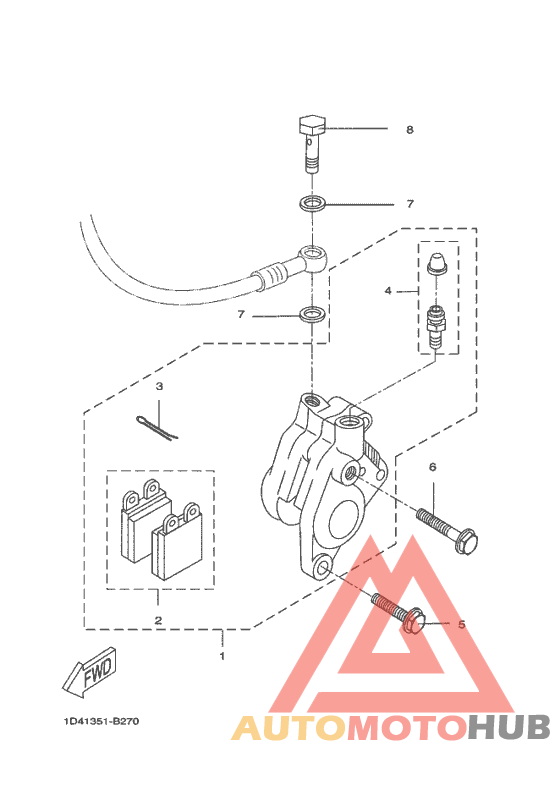 8

7

4

7

3

6

2

5

1

FWD

1D41351-B270

AUTOMOTOHUB