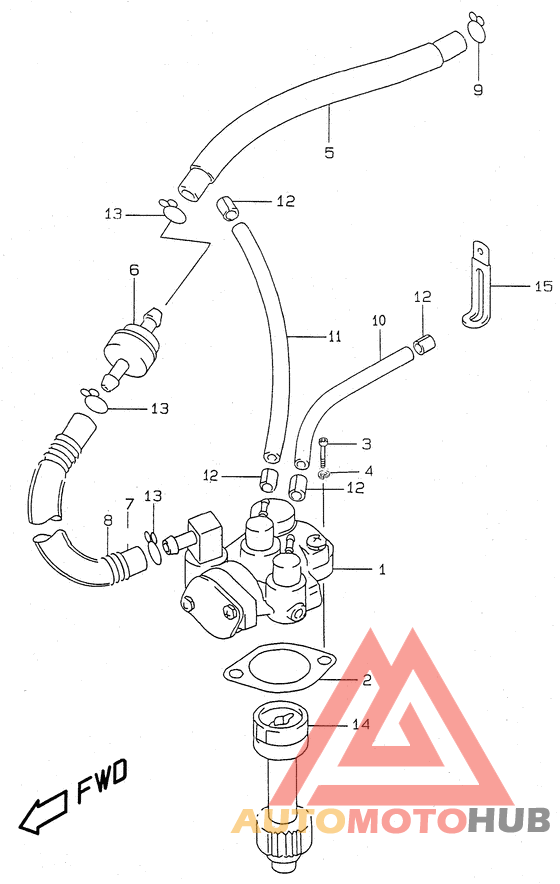 9
5
13
12
6
15
12
10
11
13
3
4
12
12
7
13
8
1
2
14
FWD
AUTOMOTOHUB