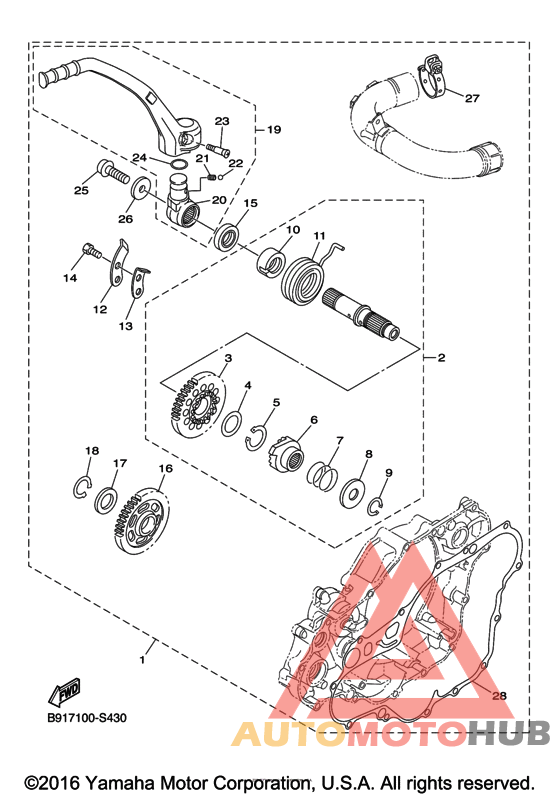 27
23
19
24
21
22
25
20
26
15
10
11
14
12
13
2
3
4
5
6
7
8
9
18
17
16
1
28
FWD
B917100-S430
AUTOMOTOHUB
©2016 Yamaha Motor Corporation, U.S.A. All rights reserved.