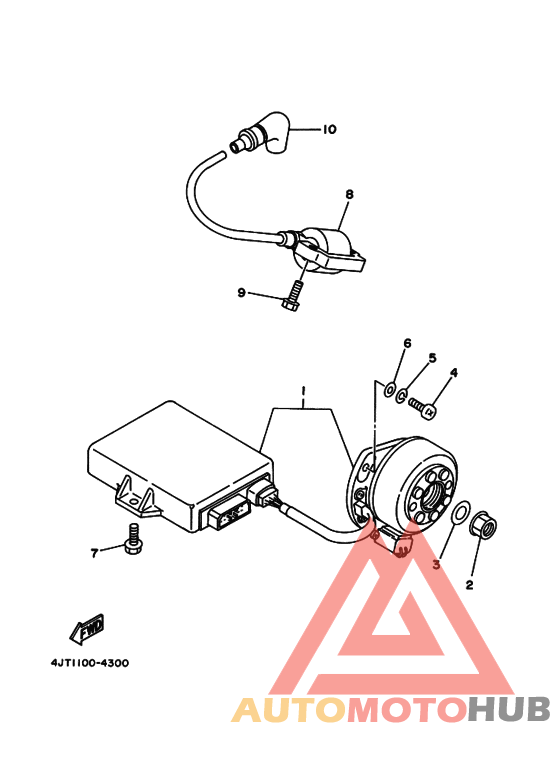 10
8
9
6
5
4
1
7
3
2
FWD
4JT1100-4300
AUTOMOTOHUB