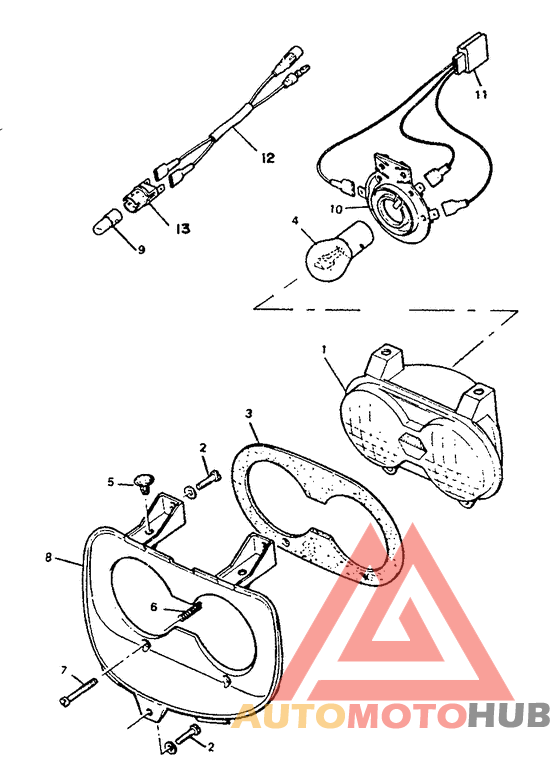 11
12
10
13
4
9
1
3
2
5
8
6
7
2
AUTOMOTOHUB