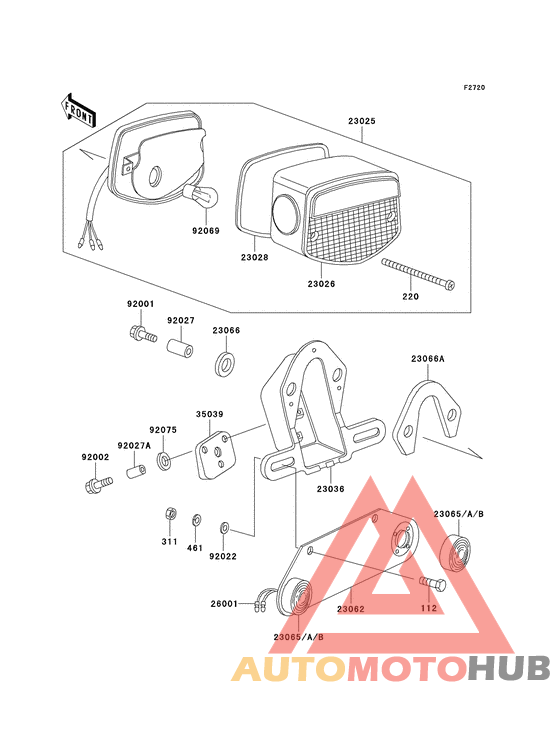 F2720

FRONT

23025

92069

23028

23026

220

92001

92027

23066

23066A

35039

92075

92027A

92002

23036

311

461

92022

23065/A/B

26001

23062

112

23065/A/B

AUTOMOTOHUB