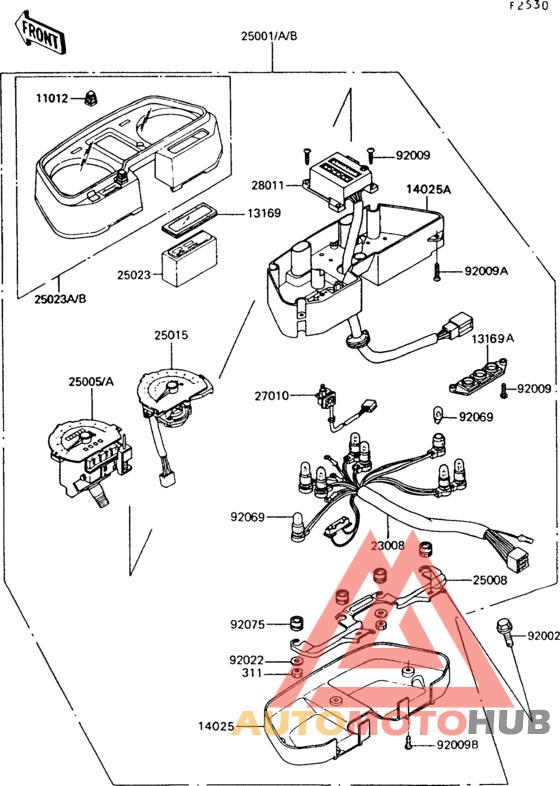 F2530

FRONT

25001/A/B

11012

92009

28011

14025A

13169

25023

92009A

25023A/B

25015

13169A

25005/A

27010

92009

92069

92069

23008

25008

92075

92002

92022

311

14025

92009B

AUTOMOTOHUB