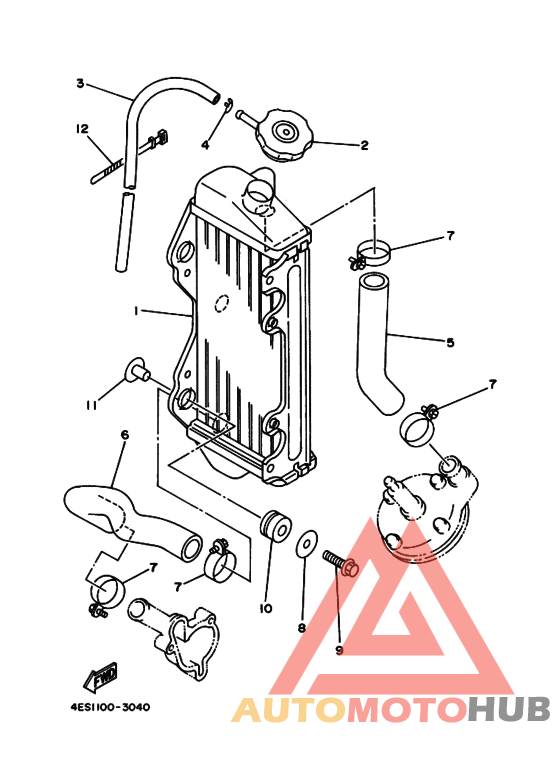 3
12
4
2
7
1
5
11
7
6
7
7
10
8
9
FWD
4ES1100-3040
AUTOMOTOHUB