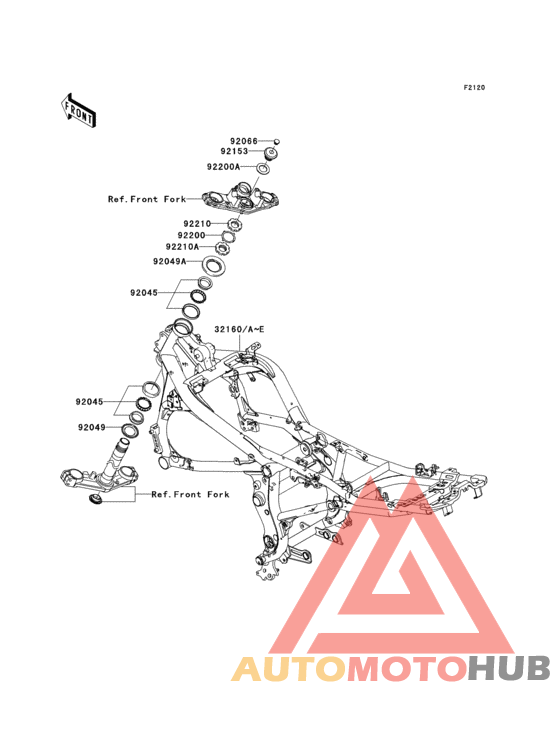 F2120

FRONT

92066
92153
92200A
Ref.Front Fork
92210
92200
92210A
92049A
92045
32160/A~E
92045
92049
Ref.Front Fork

AUTOMOTOHUB