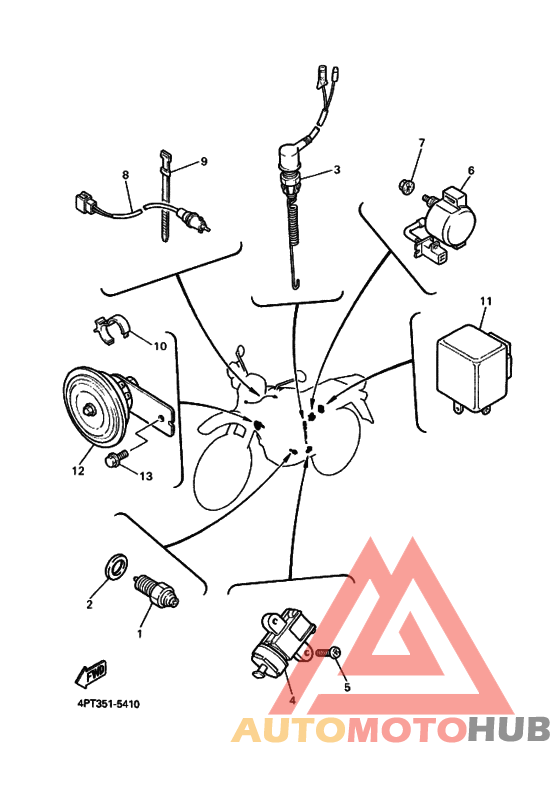 9
8
3
7
6
11
10
12
13
2
1
4
5
FWD
4PT351-5410
AUTOMOTOHUB