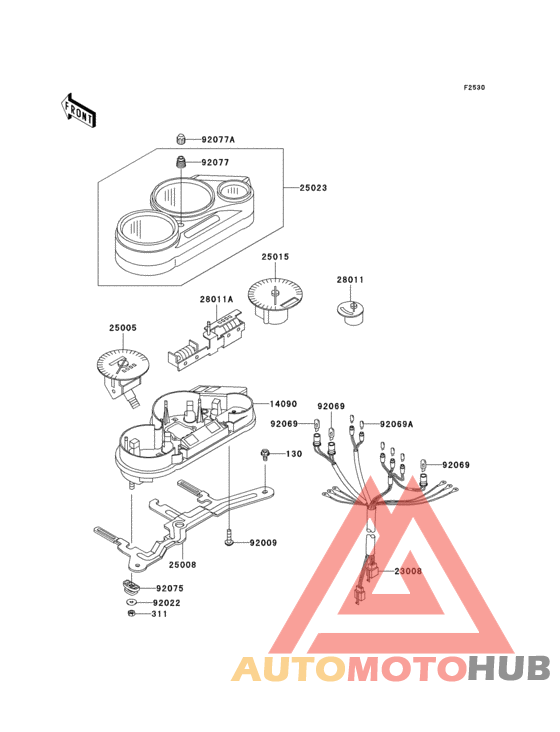 F2530

FRONT

92077A

92077

25023

25015

28011

28011A

25005

14090

92069

92069

92069A

130

92069

92009

25008

23008

92075

92022

311

AUTOMOTOHUB