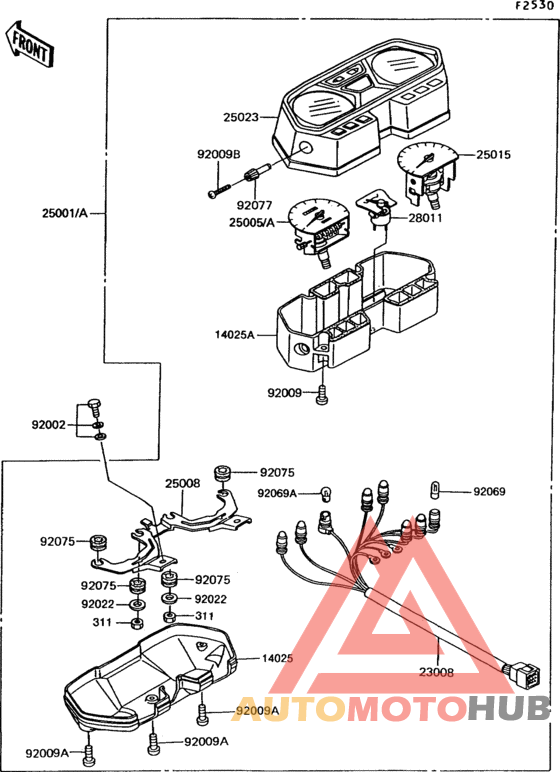 F2530

FRONT

25023
92009B
25015
92077
25001/A
25005/A
28011
14025A
92009
92002
92075
25008
92069A
92069
92075
92075
92075
92022
92022
311
311
14025
23008
92009A
92009A
92009A

AUTOMOTOHUB