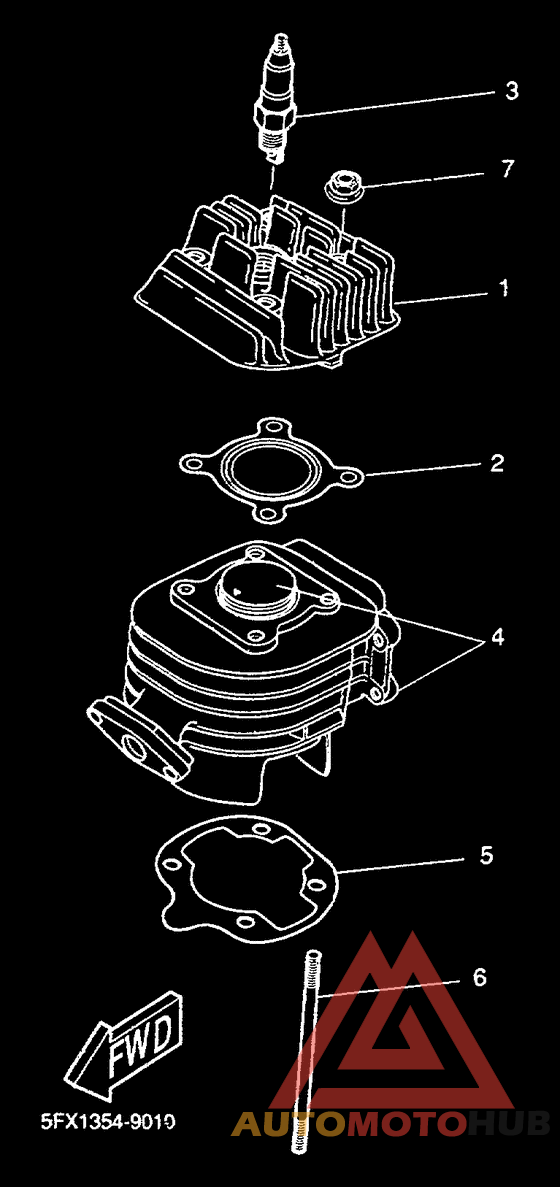 3
7
1
2
4
5
6
FWD
5FX1354-9010
AUTOMOTOHUB