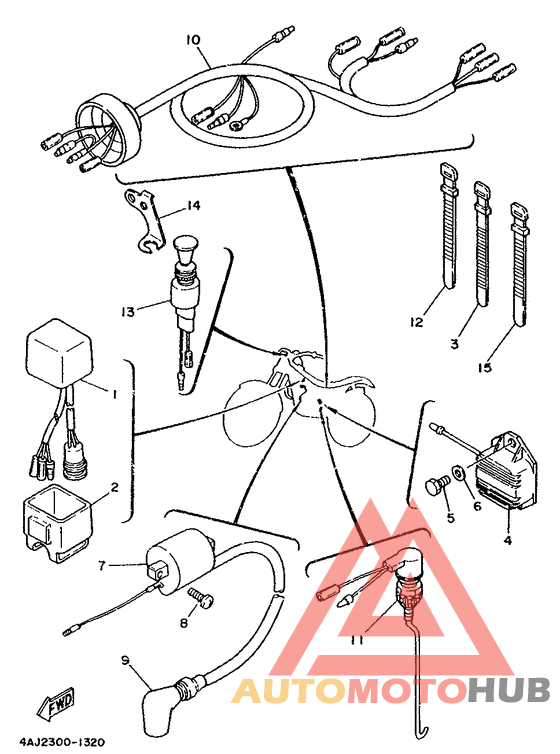 10
14
13
12
3
15
1
2
5
6
4
7
8
11
9
FWD
4AJ2300-1320
AUTOMOTOHUB