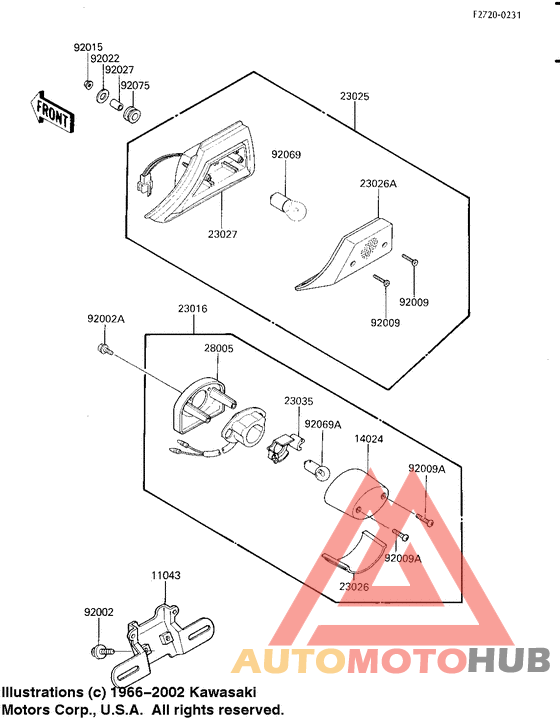 F2720-0231

92015
92022
92027
92075

FRONT

23025

92069

23026A

23027

92009

92009

92002A

23016

28005

23035

92069A

14024

92009A

92009A

23026

11043

92002

AUTOMOTOHUB

Illustrations (c) 1966–2002 Kawasaki Motors Corp., U.S.A. All rights reserved.