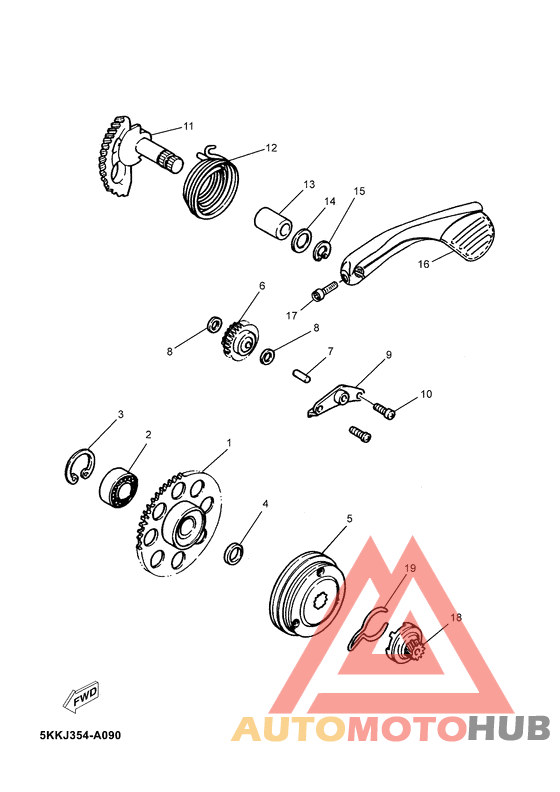 11
12
13
14
15
16
17
6
8
8
7
9
10
3
2
1
4
5
19
18
FWD
5KKJ354-A090
AUTOMOTOHUB