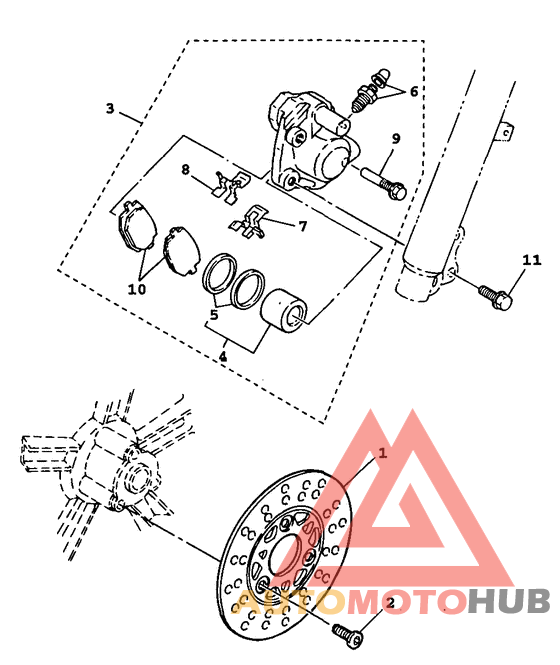 3
6
9
8
7
10
5
4
11
1
2
AUTOMOTOHUB