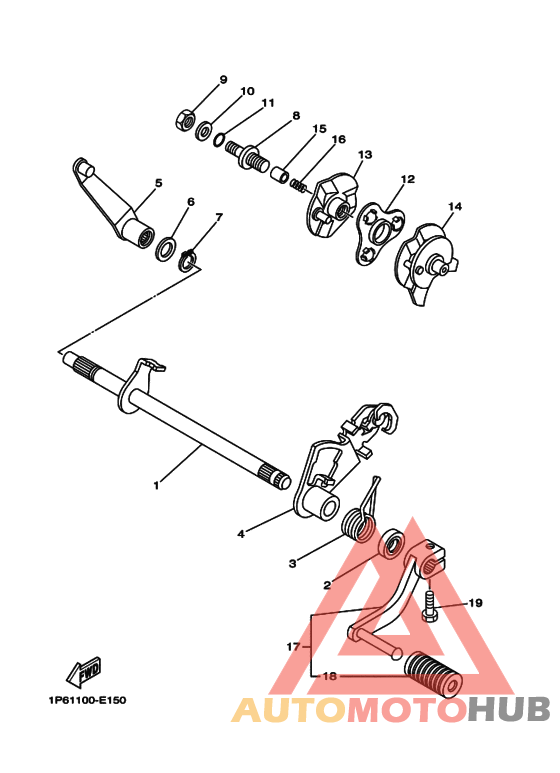 9
10
11
8
15
16
13
12
14
5
6
7
1
4
3
2
19
17
18
FWD
1P61100-E150
AUTOMOTOHUB