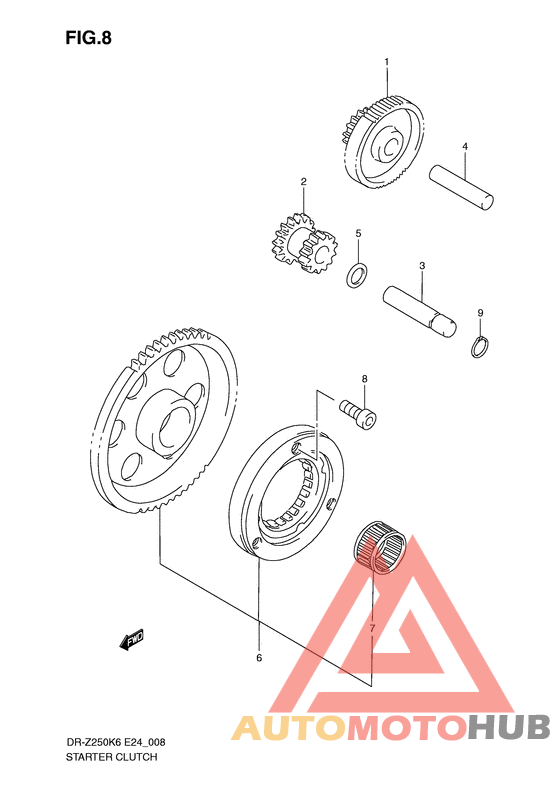 FIG.8

1
4
2
5
3
9
8
FWD
6
7

AUTOMOTOHUB

DR-Z250K6 E24_008
STARTER CLUTCH