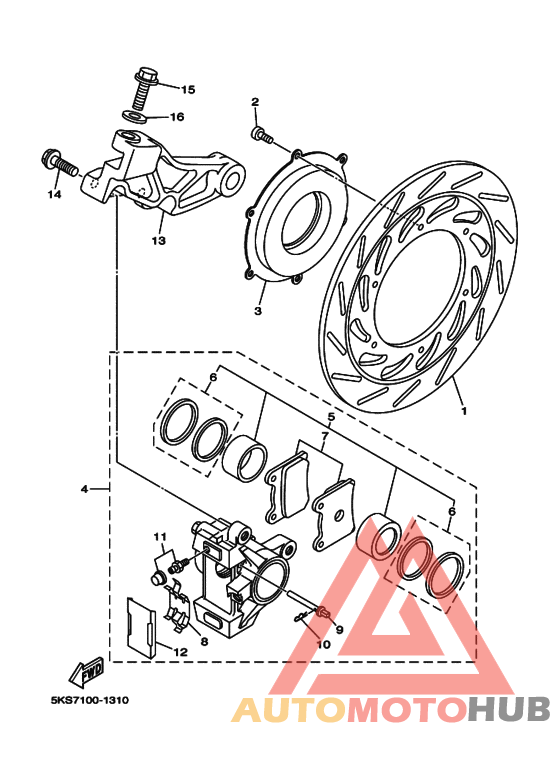 15
16
2
14
13
3
1
6
5
7
4
6
11
9
10
8
12
FWD
5KS7100-1310
AUTOMOTOHUB