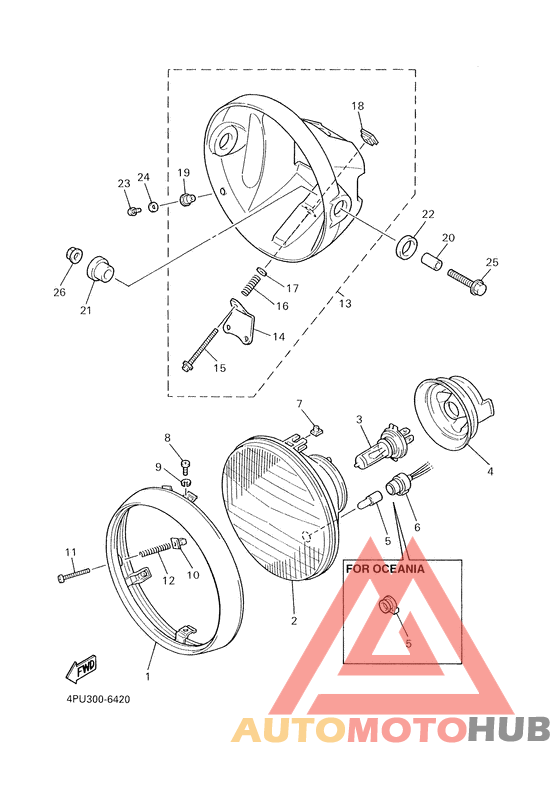 18
23
24
19
22
20
25
26
21
17
16
13
14
15
7
3
8
9
4
5
6
11
12
10
FOR OCEANIA
5
2
1
FWD
4PU300-6420
AUTOMOTOHUB