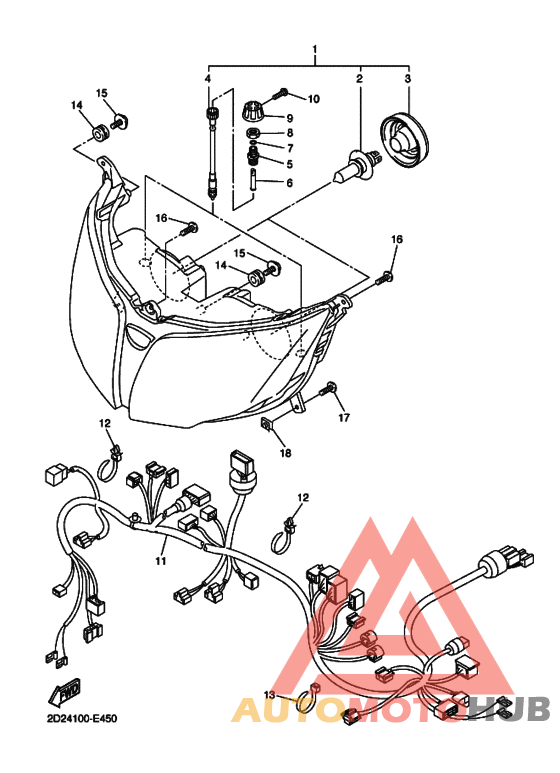 1
4
2
3
15
14
10
9
8
7
5
6
16
15
14
16
17
18
12
12
11
13
FWD
2D24100-E450
AUTOMOTOHUB