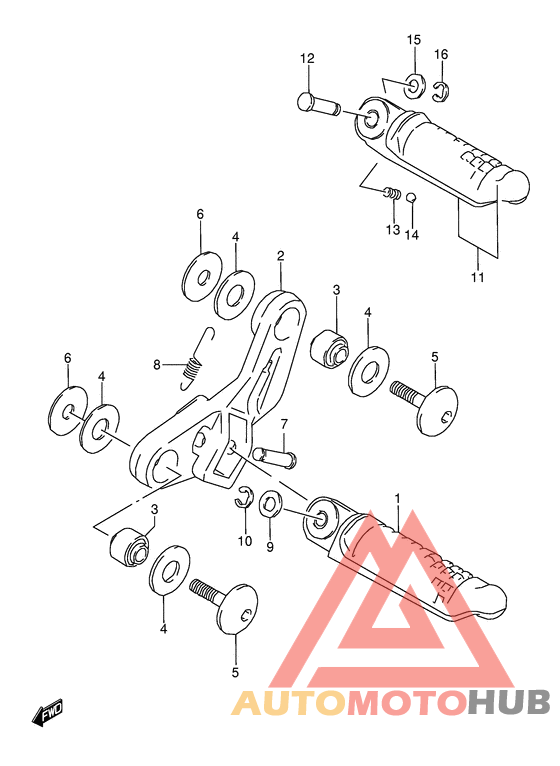 12
15
16
13
14
11
6
4
2
3
4
5
8
6
4
7
3
10
9
1
4
5
FWD
AUTOMOTOHUB