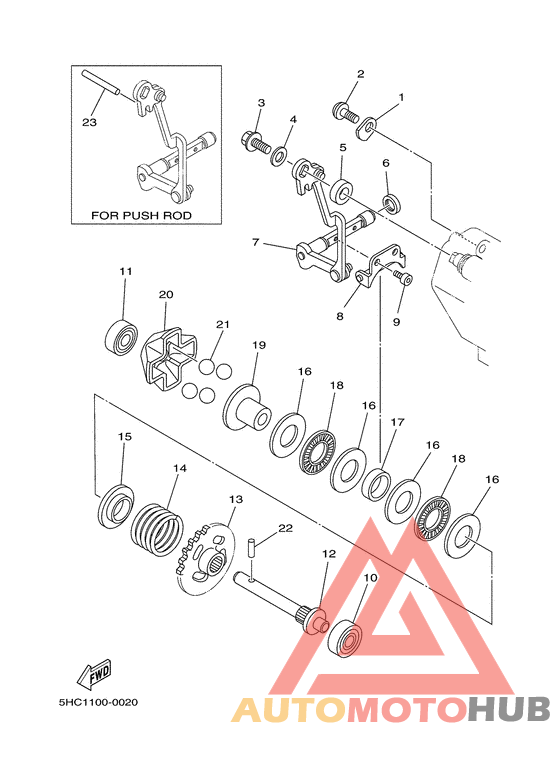 23

FOR PUSH ROD

2
1
3
4
5
6
7
8
9
11
20
21
19
16
18
16
17
16
18
16
15
14
13
22
12
10

FWD

5HC1100-0020

AUTOMOTOHUB