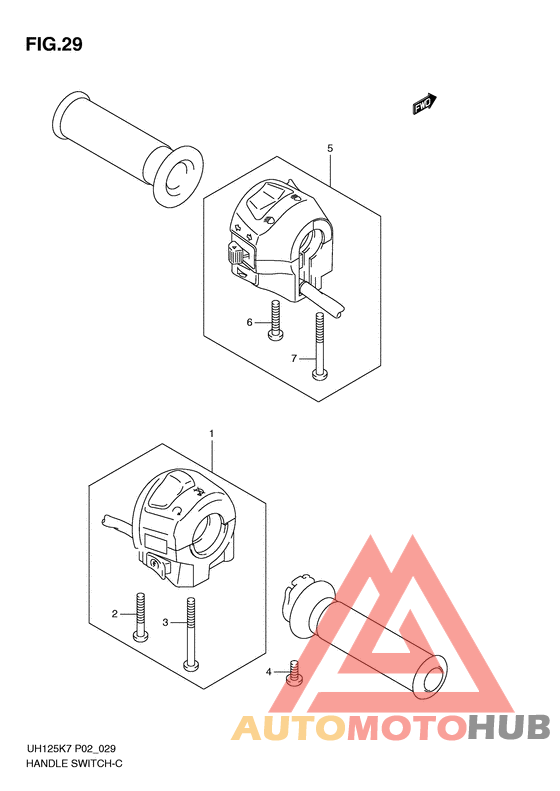 FIG.29

FWD

5

6

7

1

2

3

4

AUTOMOTOHUB

UH125K7 P02_029
HANDLE SWITCH-C