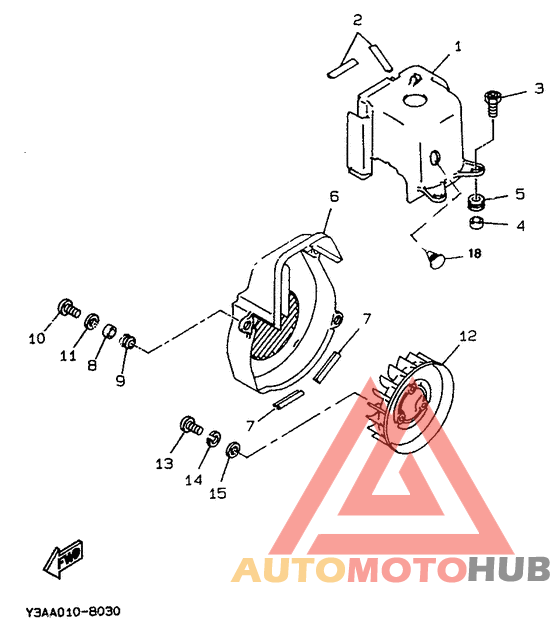 2
1
3
5
4
18
6
10
11
8
9
7
12
7
13
14
15
FWD
AUTOMOTOHUB
Y3AA010-8030