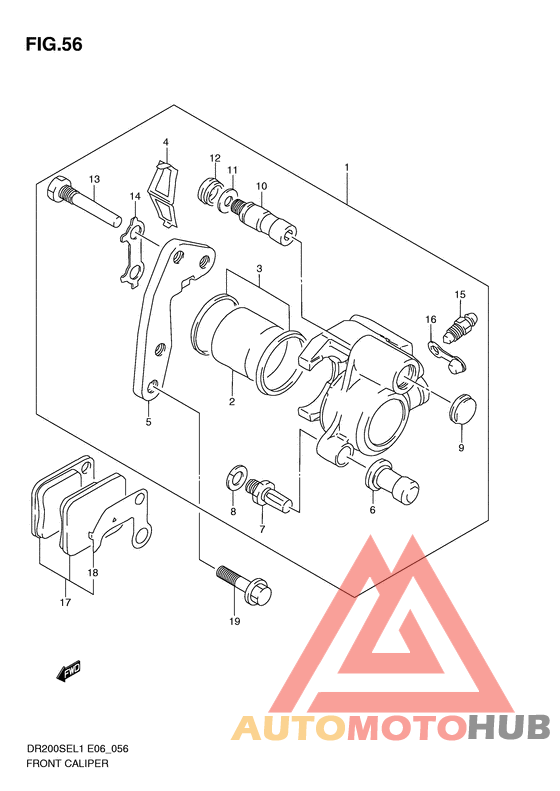 FIG.56

4
12
11
10
1
13
14
3
15
16
2
5
9
8
7
6
18
17
19
FWD

AUTOMOTOHUB

DR200SEL1 E06_056
FRONT CALIPER