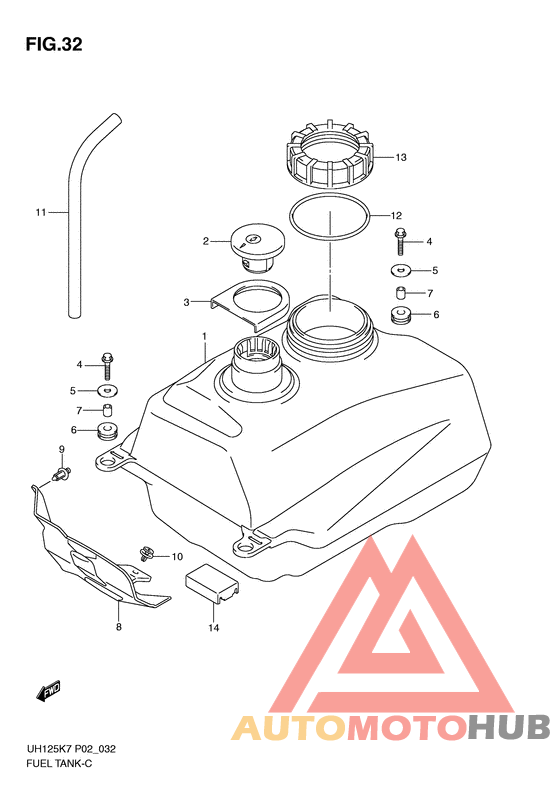 FIG.32

13

11

12

2

4

5

3

7

6

1

4

5

7

6

9

10

8

14

FWD

AUTOMOTOHUB

UH125K7 P02_032
FUEL TANK-C