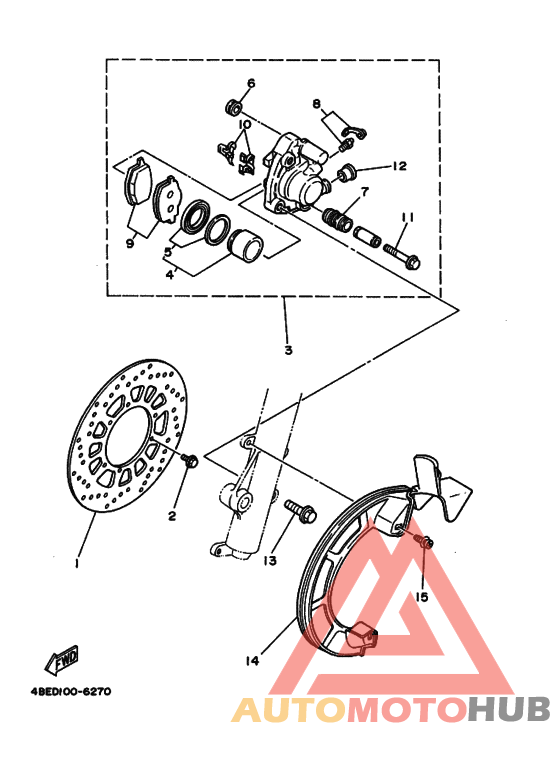 6
8
10
12
7
11
9
5
4
3
2
1
13
15
14
FWD
4BED100-6270
AUTOMOTOHUB