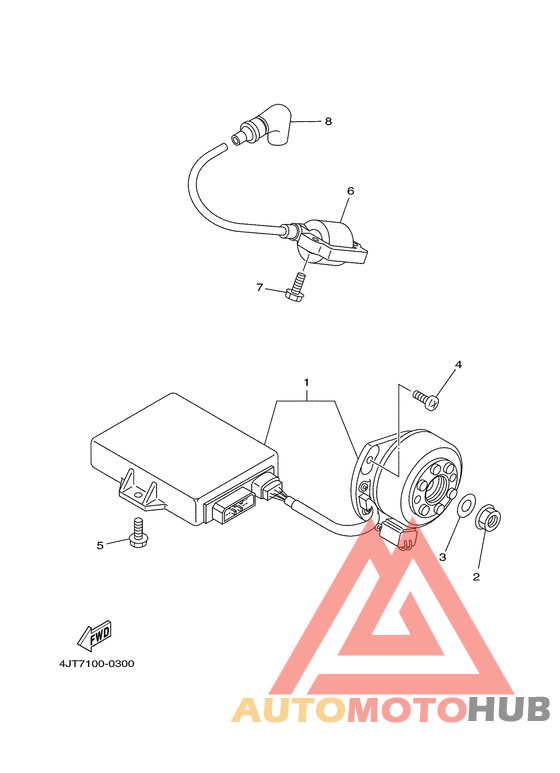 8
6
7
1
4
5
3
2
FWD
4JT7100-0300
AUTOMOTOHUB