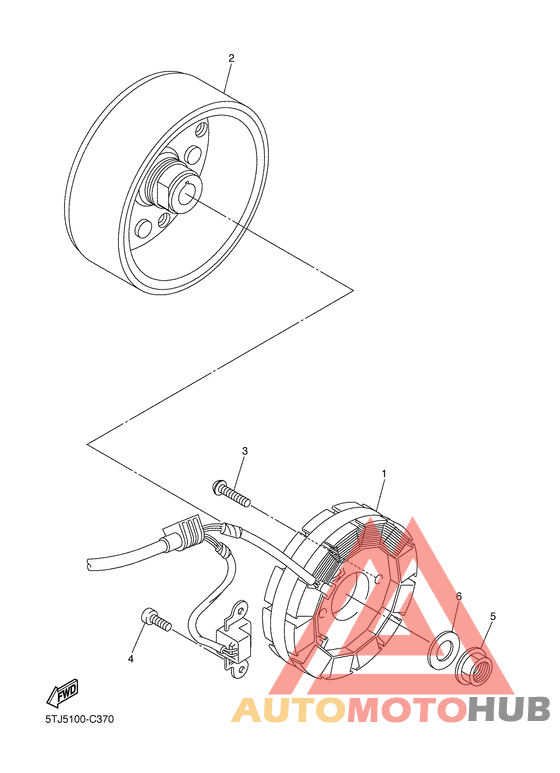 2

3

1

6

5

4

FWD

5TJ5100-C370

AUTOMOTOHUB