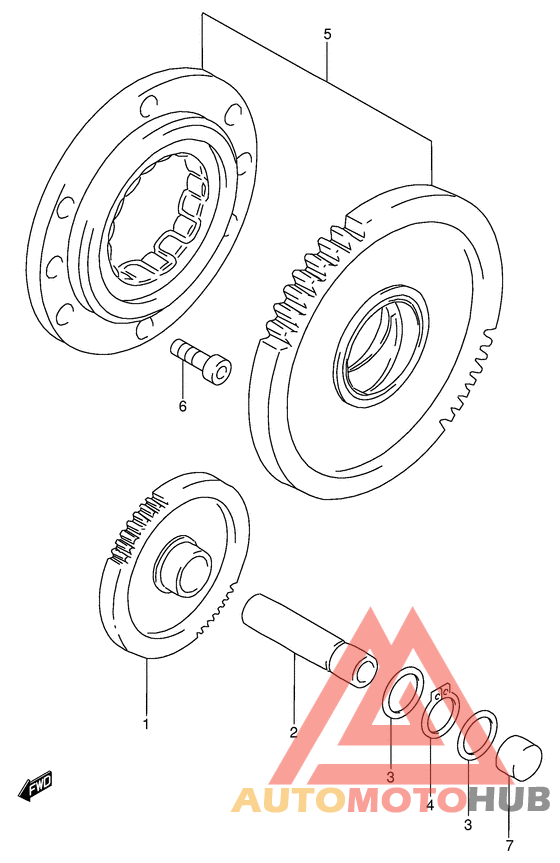 5

6

1

2

3

4

3

7

FWD

AUTOMOTOHUB