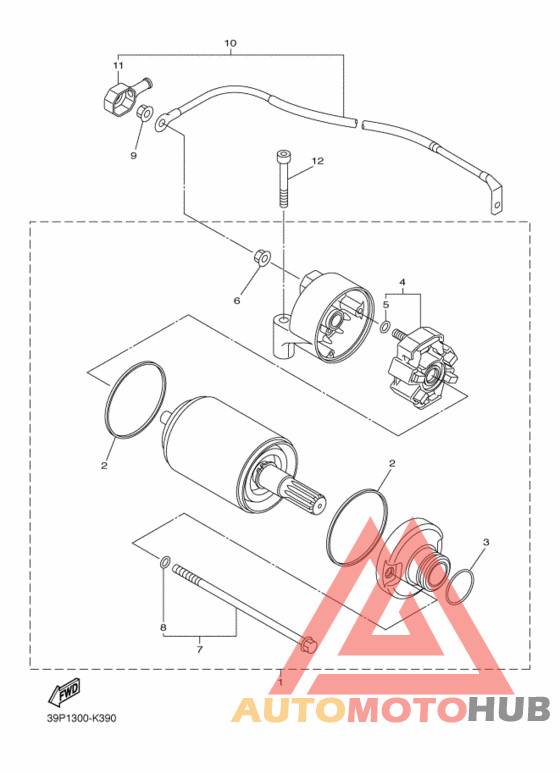 10
11
9
12
6
4
5
2
2
3
8
7
1
FWD
39P1300-K390
AUTOMOTOHUB