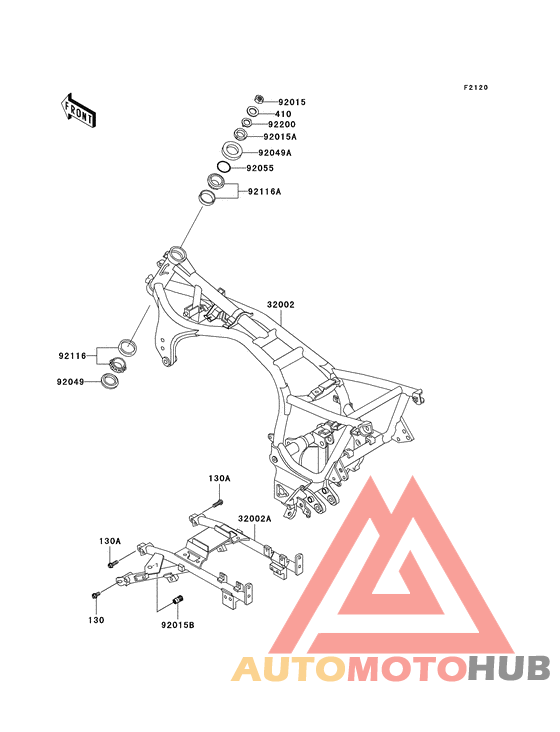 F2120

FRONT

92015
410
92200
92015A
92049A
92055
92116A

32002

92116
92049

130A
32002A
130A
130
92015B

AUTOMOTOHUB