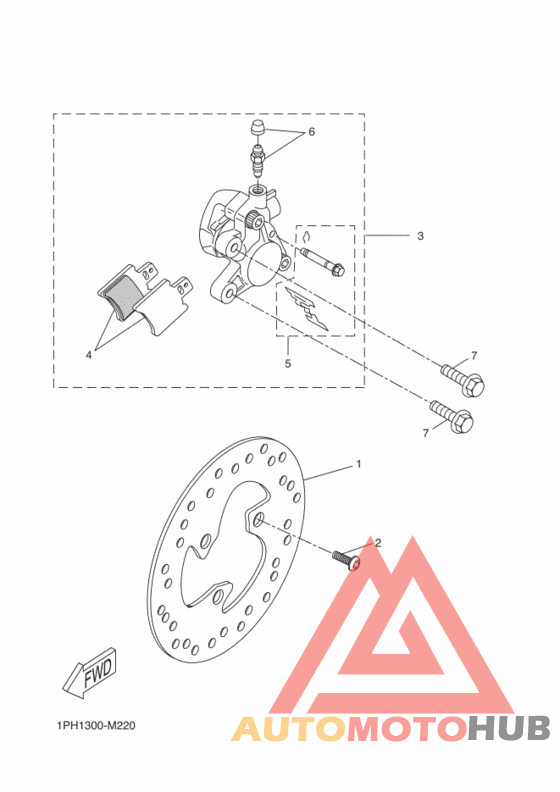 6

3

4

5

7

7

1

2

FWD

1PH1300-M220

AUTOMOTOHUB