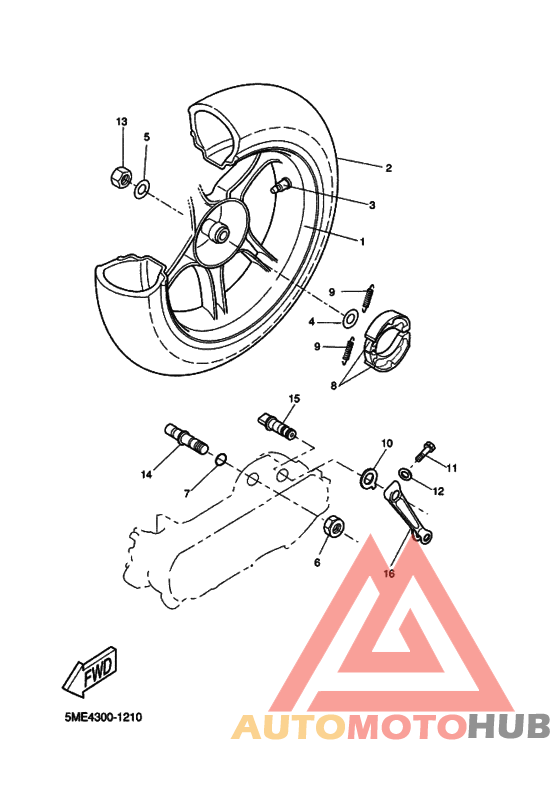 13
5
2
3
1
9
4
9
8
15
14
7
10
11
12
6
16
FWD
5ME4300-1210
AUTOMOTOHUB