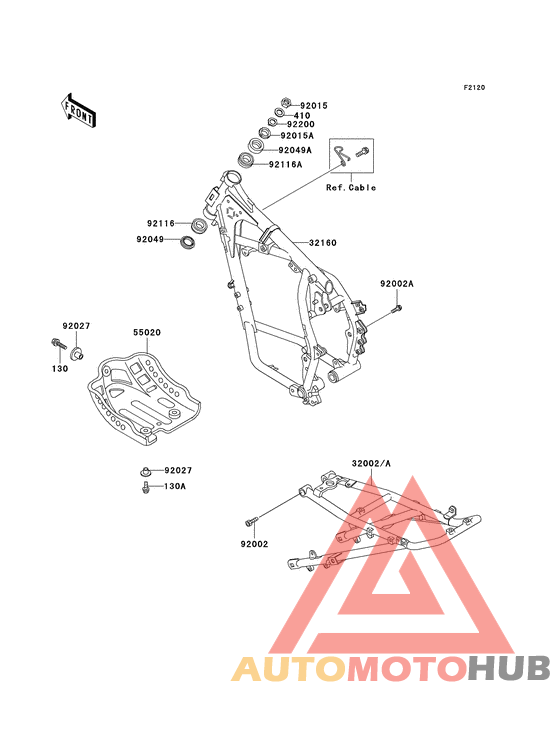 F2120

FRONT

92015
410
92200
92015A
92049A
92116A

Ref.Cable

92116
92049
32160

92002A

92027
55020
130

92027
130A

32002/A

92002

AUTOMOTOHUB