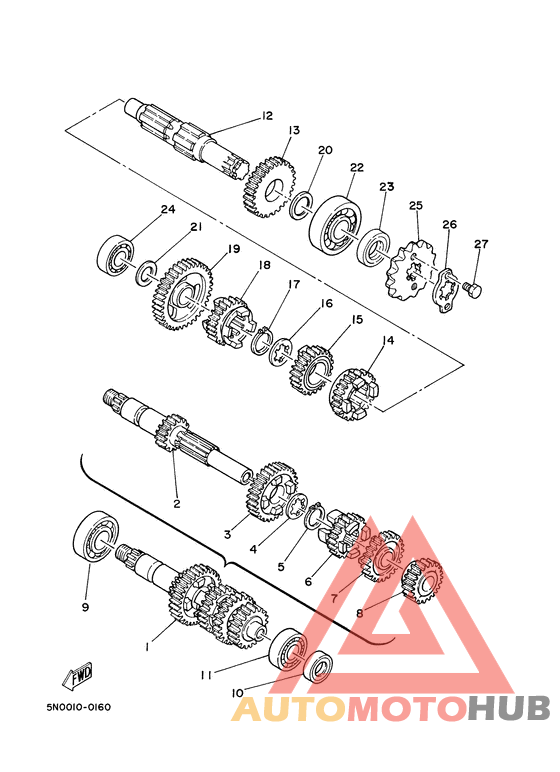 12
13
20
22
23
25
26
27
24
21
19
18
17
16
15
14
2
3
4
5
6
7
8
9
1
11
10
FWD
5N0010-0160
AUTOMOTOHUB