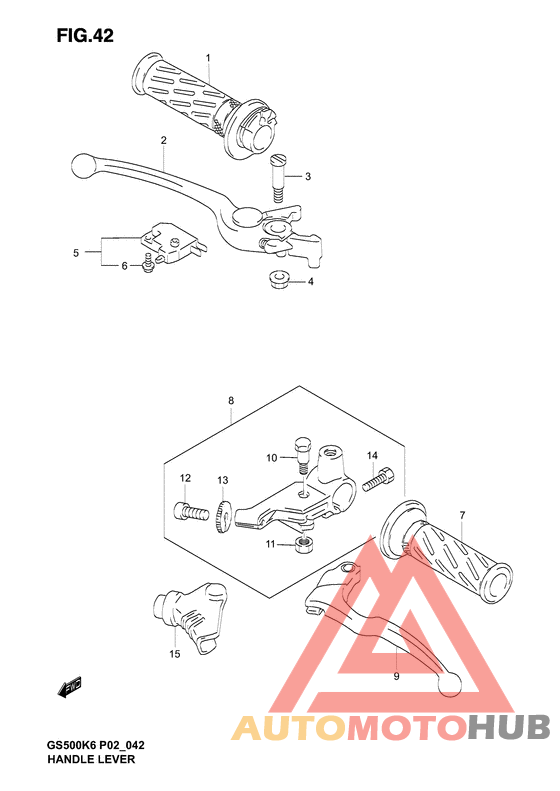 FIG.42

1
2
3
5
6
4
8
10
14
12
13
7
11
15
9

FWD

AUTOMOTOHUB

GS500K6 P02_042
HANDLE LEVER