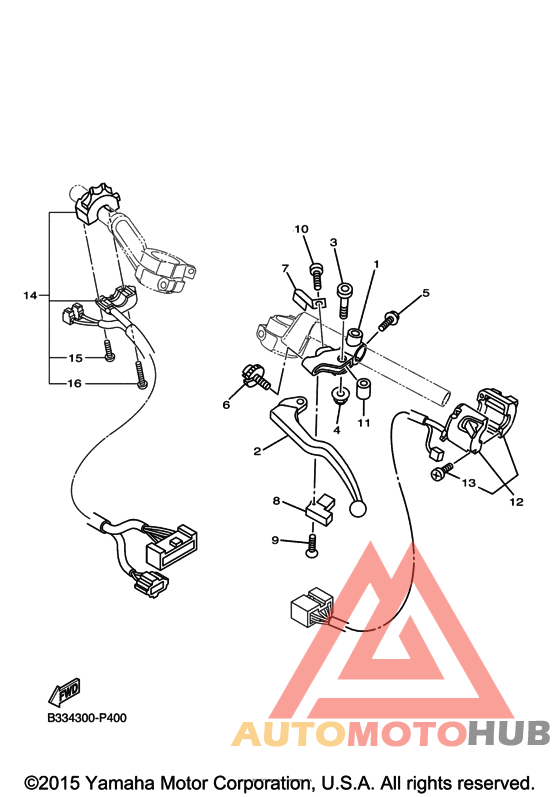 10
3
1
7
5
14
15
16
6
4
11
2
13
12
8
9
FWD
B334300-P400
AUTOMOTOHUB
©2015 Yamaha Motor Corporation, U.S.A. All rights reserved.