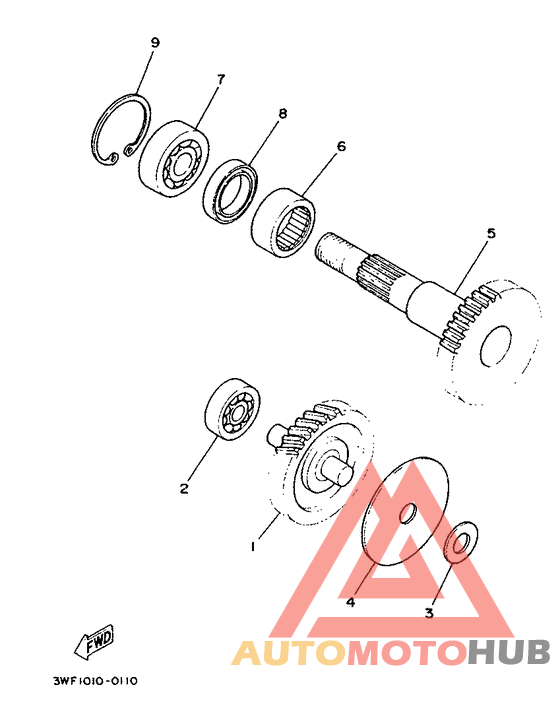 9
7
8
6
5
2
1
4
3
FWD
AUTOMOTOHUB
3WF1010-0110