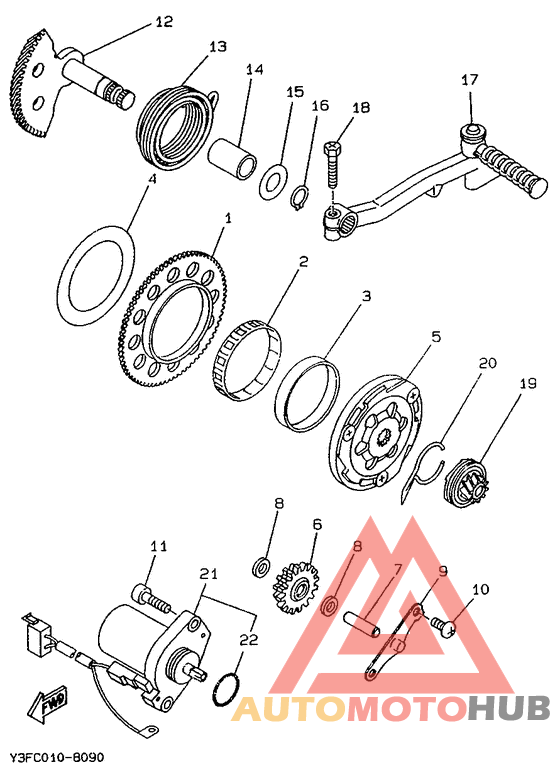 12
13
14
15
16
18
17
4
1
2
3
5
20
19
8
6
8
7
9
10
11
21
22
FWD
AUTOMOTOHUB
Y3FC010-8090