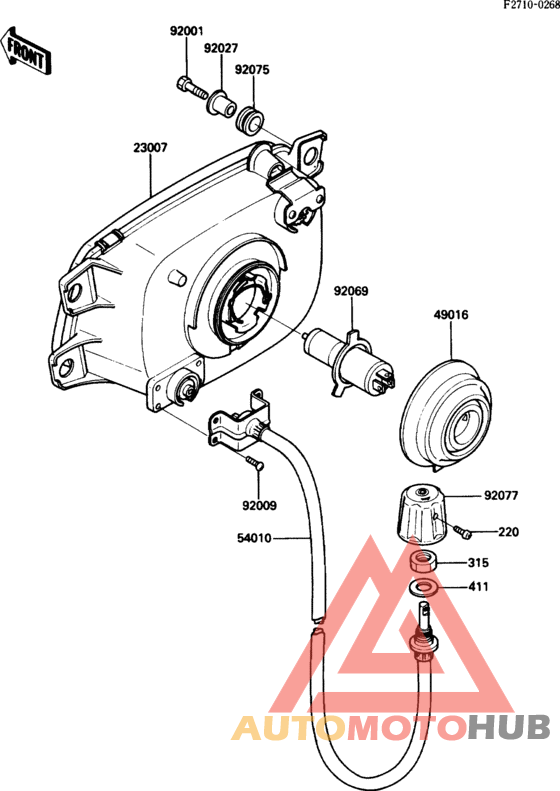 F2710-0268

FRONT

92001
92027
92075
23007
92069
49016
92009
54010
92077
220
315
411

AUTOMOTOHUB