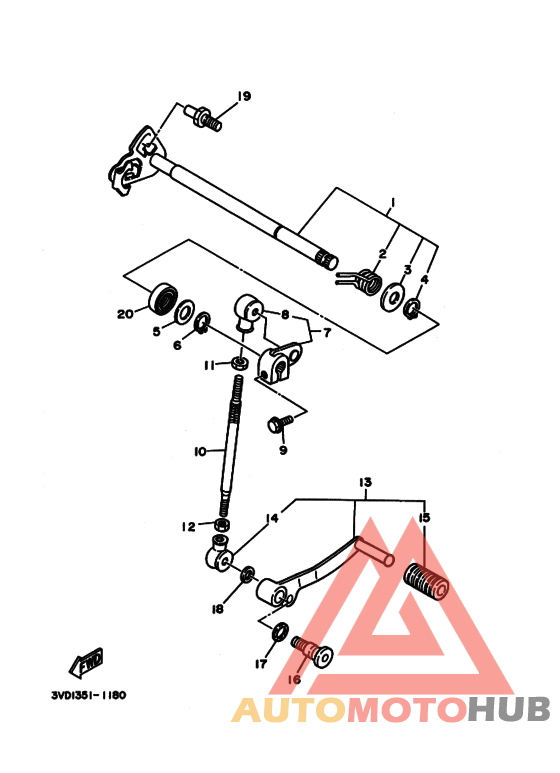 19
1
2
3
4
20
5
6
8
7
11
9
10
13
12
14
15
18
17
16
FWD
3VD1351-1180
AUTOMOTOHUB