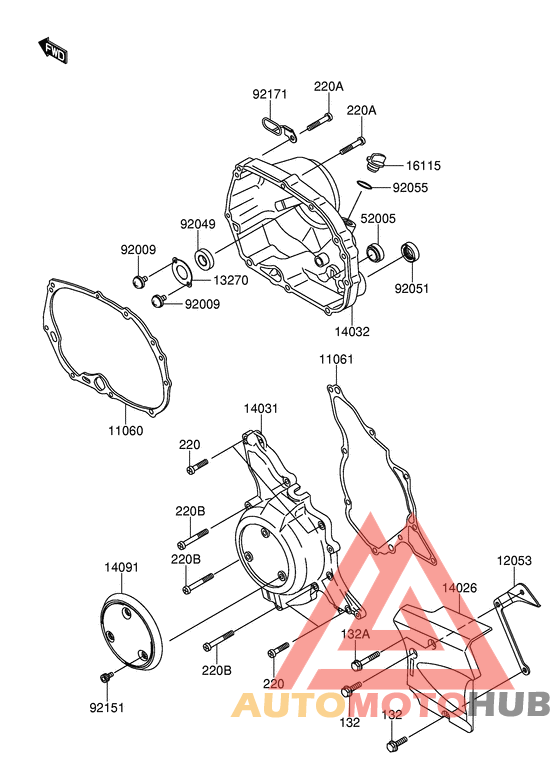 FWD

92171
220A
220A
16115
92055
52005
92049
92009
13270
92009
92051
14032
11061
11060
14031
220
220B
220B
14091
12053
14026
132A
220B
220
92151
132
132
AUTOMOTOHUB