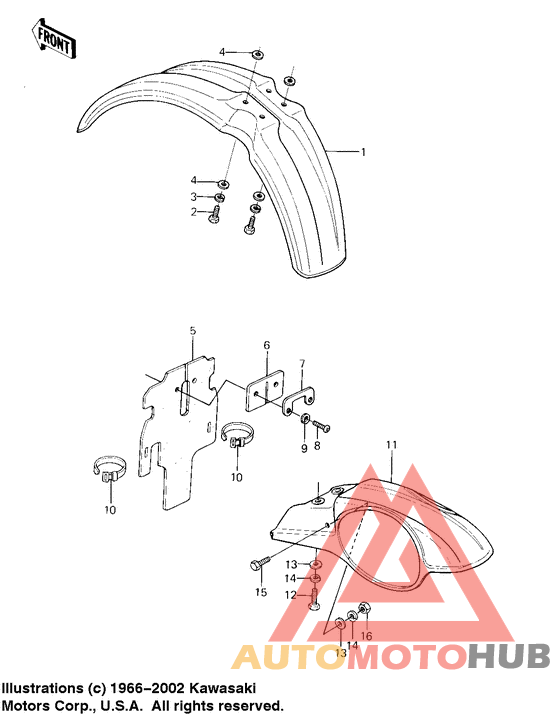 FRONT

4
1
4
3
2

5
6
7
9
8
10
10
11
13
14
12
15
13
14
16

AUTOMOTOHUB

Illustrations (c) 1966–2002 Kawasaki Motors Corp., U.S.A. All rights reserved.